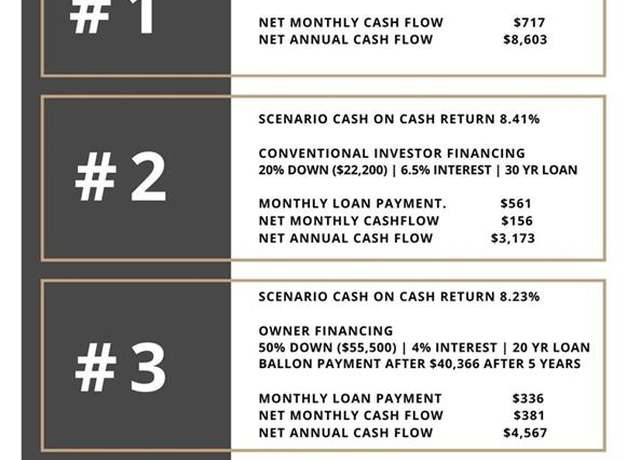 #1

NET MONTHLY CASH FLOW $717
NET ANNUAL CASH FLOW $8,603

#2

SCENARIO CASH ON CASH RETURN 8.41%

CONVENTIONAL INVESTOR FINANCING
20% DOWN ($22,200) | 6.5% INTEREST | 30 YR LOAN

MONTHLY LOAN PAYMENT. $561
NET MONTHLY CASHFLOW $156
NET ANNUAL CASH FLOW $3,173

#3

SCENARIO CASH ON CASH RETURN 8.23%

OWNER FINANCING
50% DOWN ($55,500) | 4% INTEREST | 20 YR LOAN
BALLON PAYMENT AFTER $40,366 AFTER 5 YEARS

MONTHLY LOAN PAYMENT $336
NET MONTHLY CASH FLOW $381
NET ANNUAL CASH FLOW $4,567